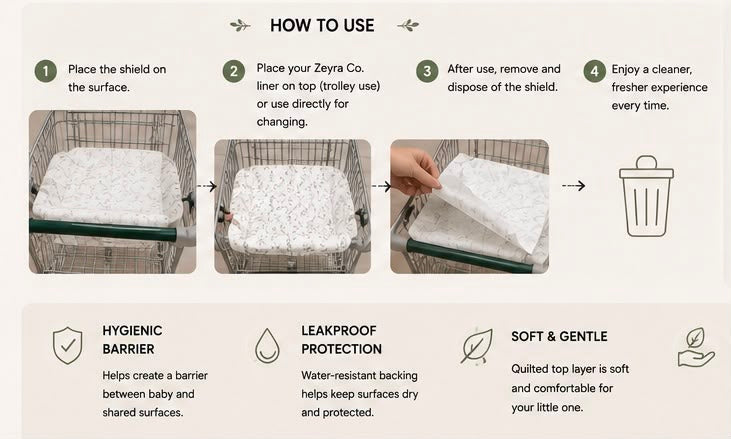 HOW TO USE

1 Place the shield on the surface.

2 Place your Zeyra Co. liner on top (trolley use) or use directly for changing.

3 After use, remove and dispose of the shield.

4 Enjoy a cleaner, fresher experience every time.

HYGIENIC BARRIER

Helps create a barrier between baby and shared surfaces.

LEAKPROOF PROTECTION

Water-resistant backing helps keep surfaces dry and protected.

SOFT & GENTLE

Quilted top layer is soft and comfortable for your little one.